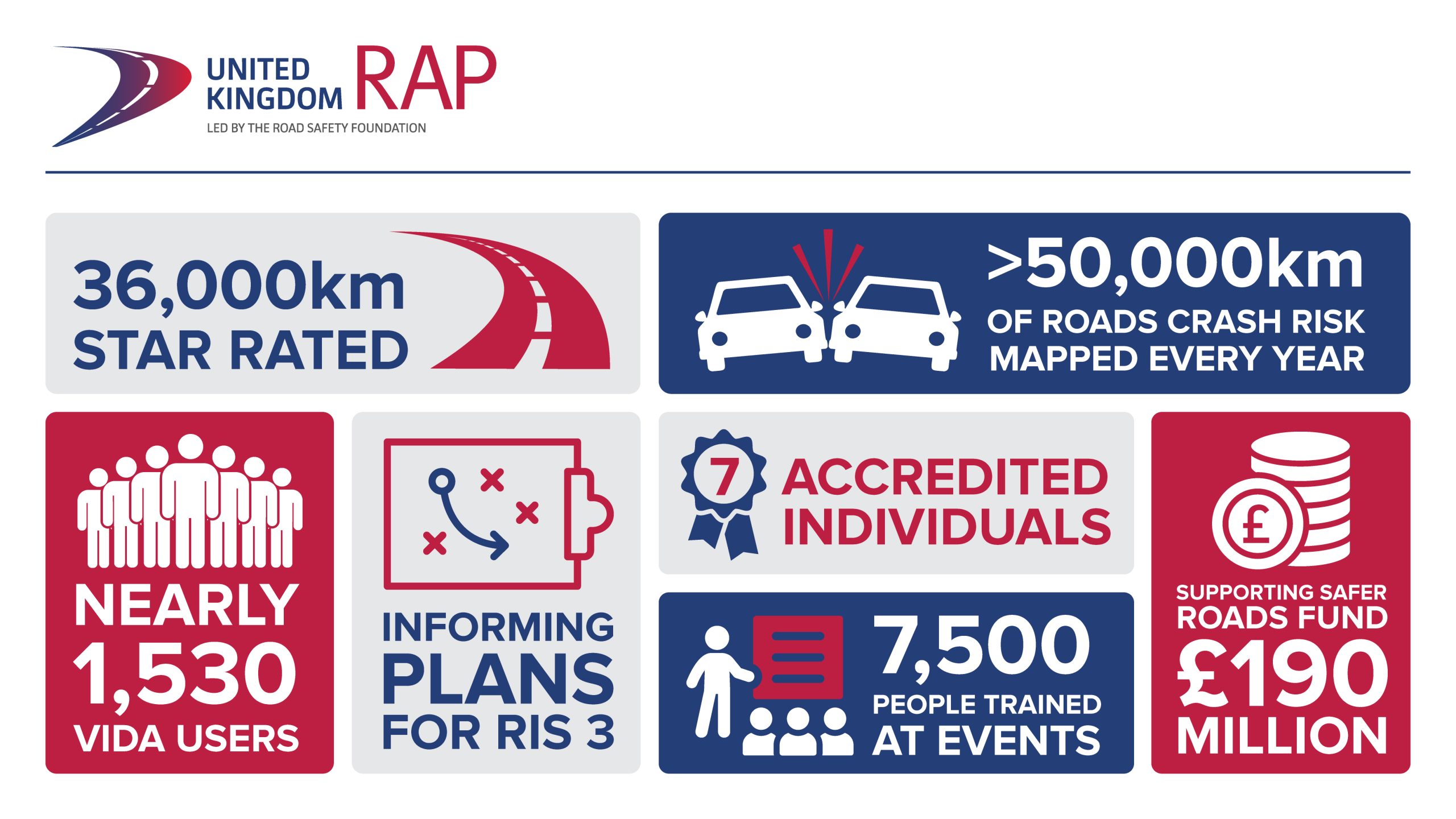 UNITED KINGDOM RAP
LED BY THE ROAD SAFETY FOUNDATION

36,000km STAR RATED

>50,000km OF ROADS CRASH RISK MAPPED EVERY YEAR

NEARLY 1,530 VIDA USERS

INFORMING PLANS FOR RIS 3

7 ACCREDITED INDIVIDUALS

7,500 PEOPLE TRAINED AT EVENTS

£

SUPPORTING SAFER ROADS FUND £190 MILLION