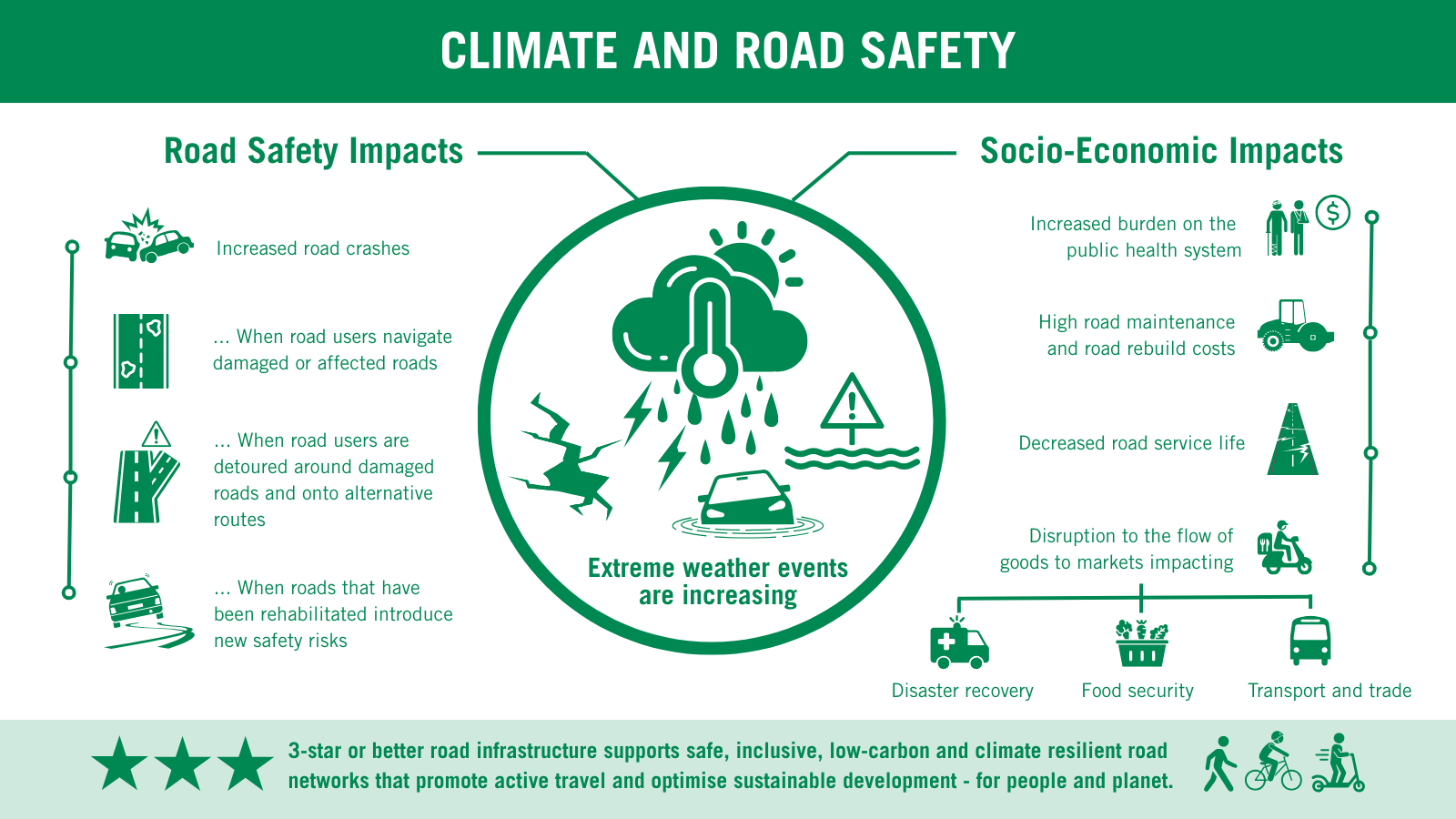 CLIMATE AND ROAD SAFETY

Road Safety Impacts

Increased road crashes

... When road users navigate damaged or affected roads

... When road users are detoured around damaged roads and onto alternative routes

... When roads that have been rehabilitated introduce new safety risks

Extreme weather events are increasing

Socio-Economic Impacts

Increased burden on the public health system

High road maintenance and road rebuild costs

Decreased road service life

Disruption to the flow of goods to markets impacting

Disaster recovery

Food security

Transport and trade

3-star or better road infrastructure supports safe, inclusive, low-carbon and climate resilient road networks that promote active travel and optimise sustainable development - for people and planet.